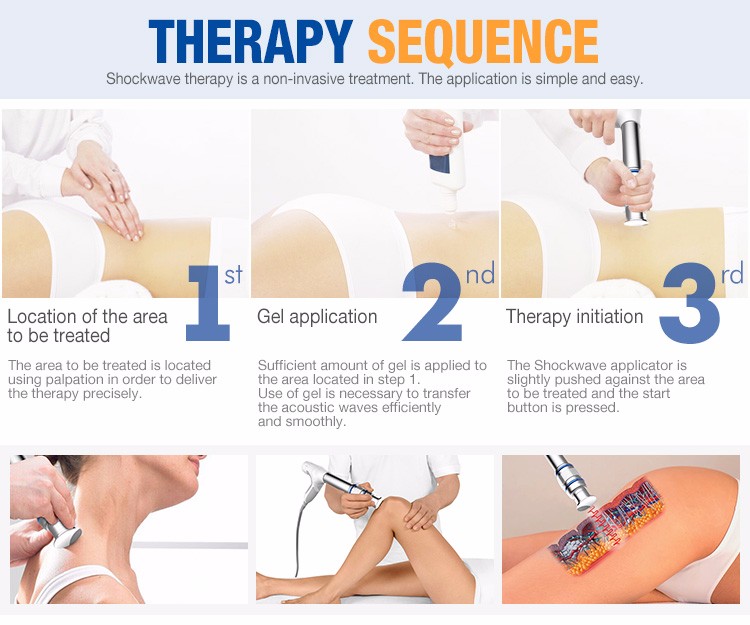 THERAPY SEQUENCE

Shockwave therapy is a non-invasive treatment. The application is simple and easy.

1st

Location of the area to be treated

The area to be treated is located using palpation in order to deliver the therapy precisely.

2nd

Gel application

Sufficient amount of gel is applied to the area located in step 1. Use of gel is necessary to transfer the acoustic waves efficiently and smoothly.

3rd

Therapy initiation

The Shockwave applicator is slightly pushed against the area to be treated and the start button is pressed.